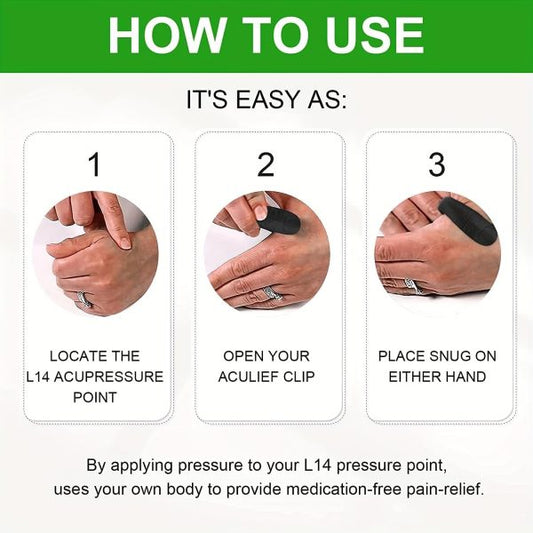 HOW TO USE

IT'S EASY AS:

1

LOCATE THE L14 ACUPRESSURE POINT

2

OPEN YOUR ACULIEF CLIP

3

PLACE SNUG ON EITHER HAND

By applying pressure to your L14 pressure point, uses your own body to provide medication-free pain-relief.